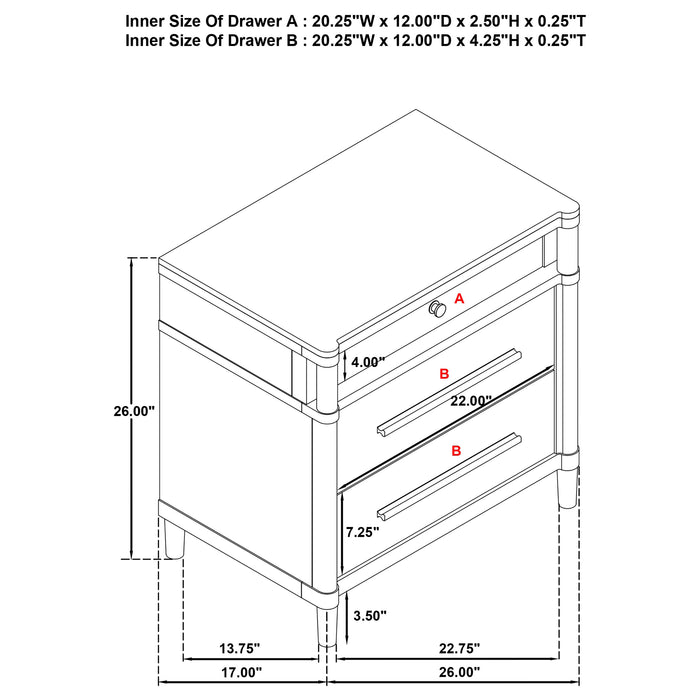 Inner Size Of Drawer A : 20.25"W x 12.00"D x 2.50"H x 0.25"T
Inner Size Of Drawer B : 20.25"W x 12.00"D x 4.25"H x 0.25"T

A

4.00"

B

22.00"

26.00"

B

7.25"

3.50"

13.75"

22.75"

17.00"

26.00"