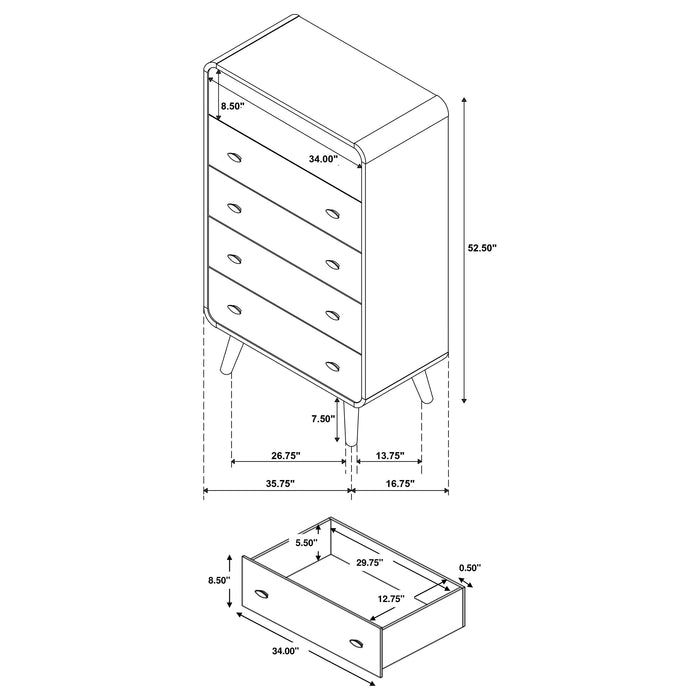 8.50"
34.00"
52.50"
7.50"
26.75"
13.75"
35.75"
16.75"
5.50"
29.75"
0.50"
8.50"
12.75"
34.00"