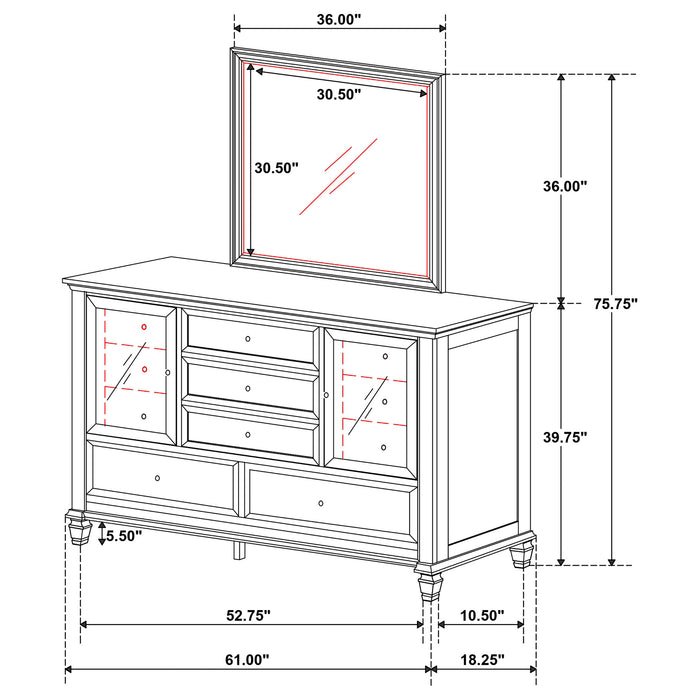 36.00"

30.50"

30.50"

36.00"

75.75"

39.75"

5.50"

52.75"

10.50"

61.00"

18.25"