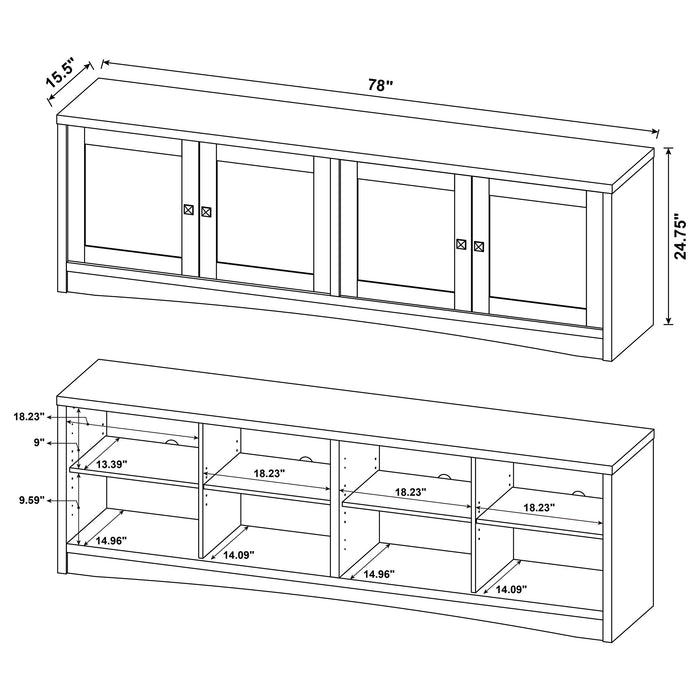 15.5"
78"
24.75"
18.23"
9"
13.39"
18.23"
18.23"
18.23"
9.59"
14.96"
14.09"
14.96"
14.09"